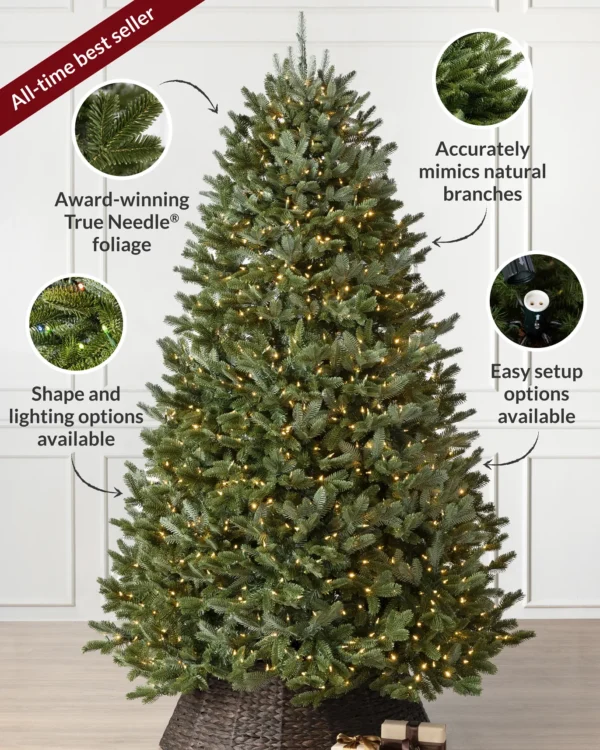 All-time best seller

Award-winning True Needle® foliage

Accurately mimics natural branches

Shape and lighting options available

Easy setup options available